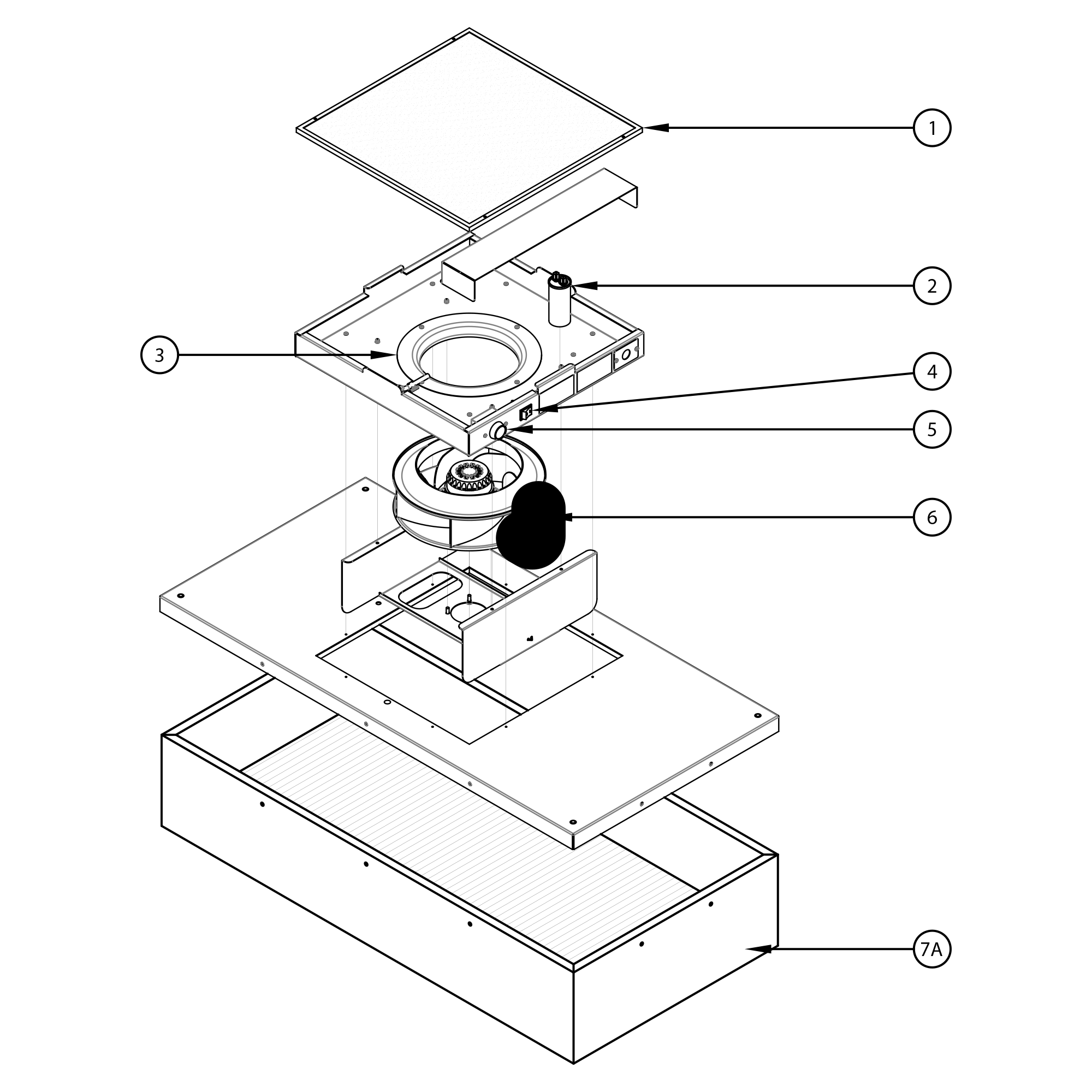 1
2
3
4
5
6
7A