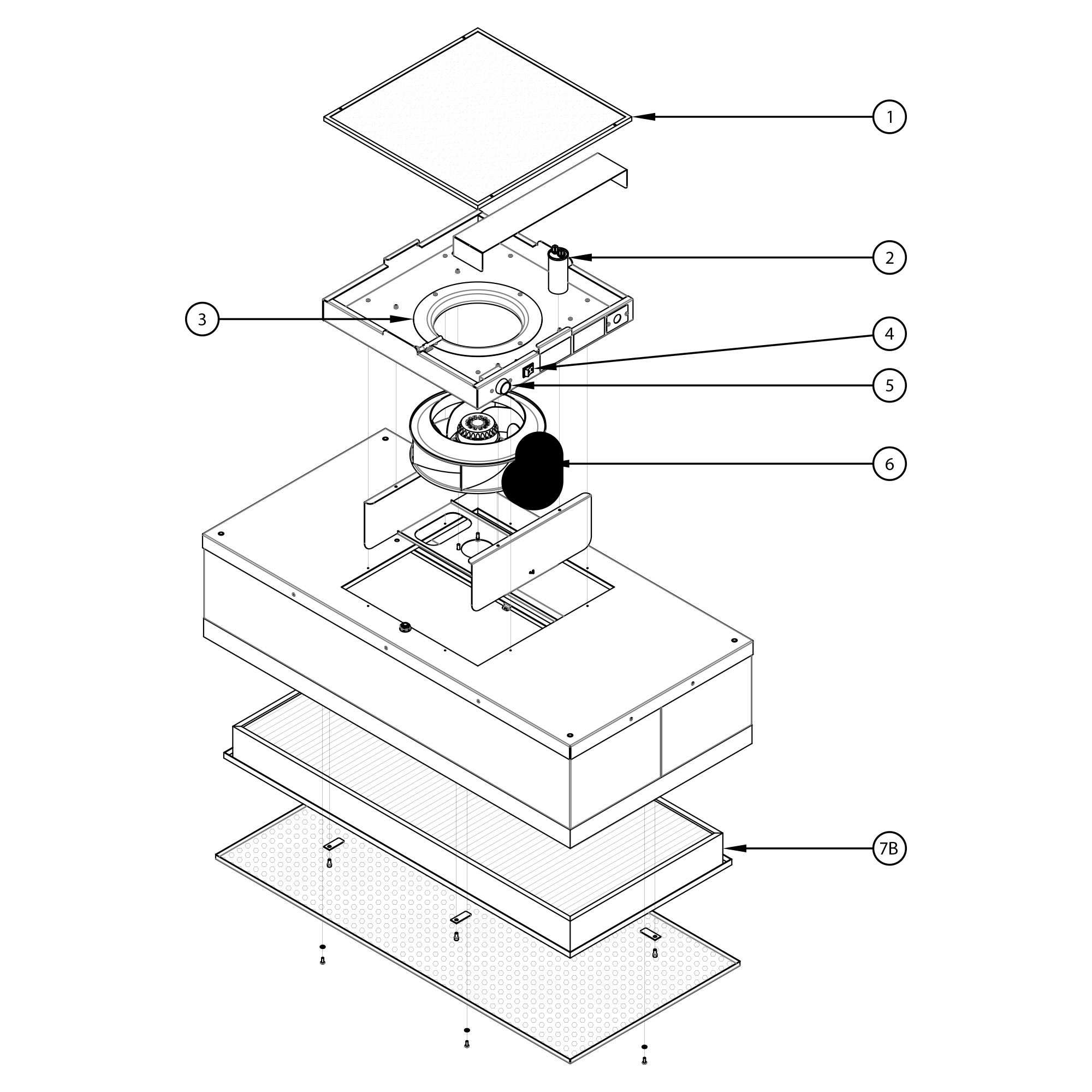 1
2
3
4
5
6
7B